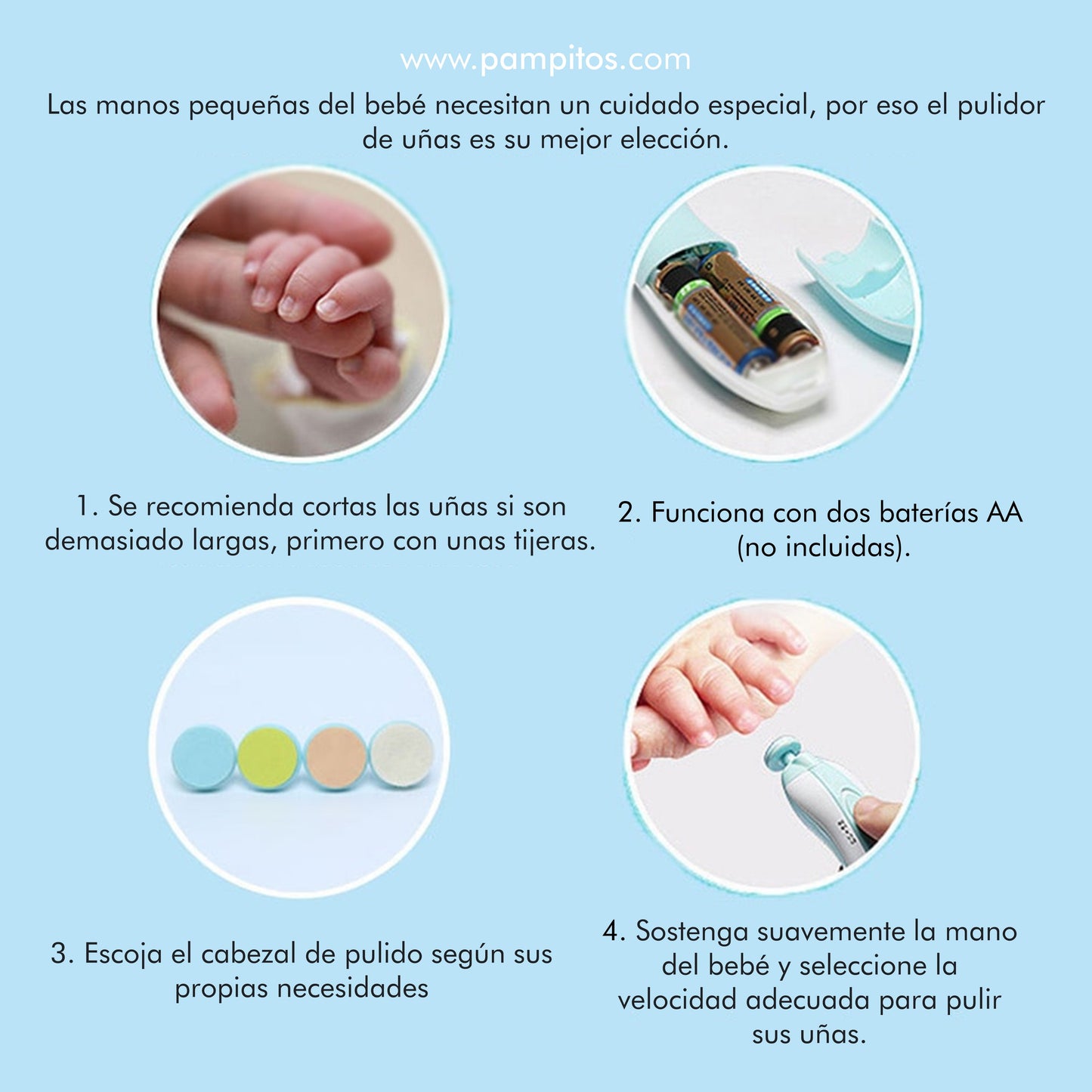 www.pampitos.com

Las manos pequeñas del bebé necesitan un cuidado especial, por eso el pulidor de uñas es su mejor elección.

1. Se recomienda cortas las uñas si son demasiado largas, primero con unas tijeras.

2. Funciona con dos baterías AA (no incluidas).

3. Escoja el cabezal de pulido según sus propias necesidades

4. Sostenga suavemente la mano del bebé y seleccione la velocidad adecuada para pulir sus uñas.